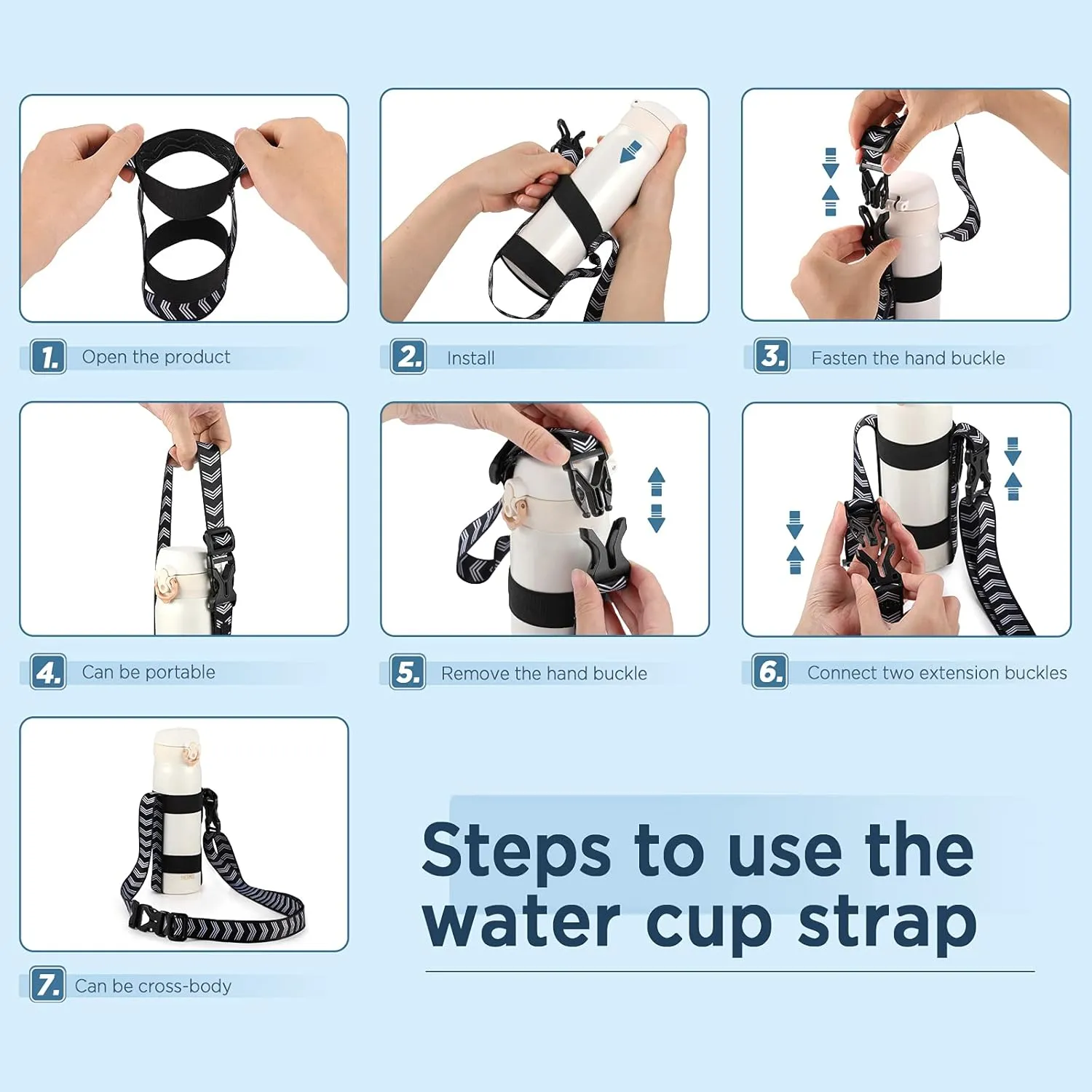 1. Open the product

2. Install

3. Fasten the hand buckle

4. Can be portable

5. Remove the hand buckle

6. Connect two extension buckles

7. Can be cross-body

Steps to use the water cup strap